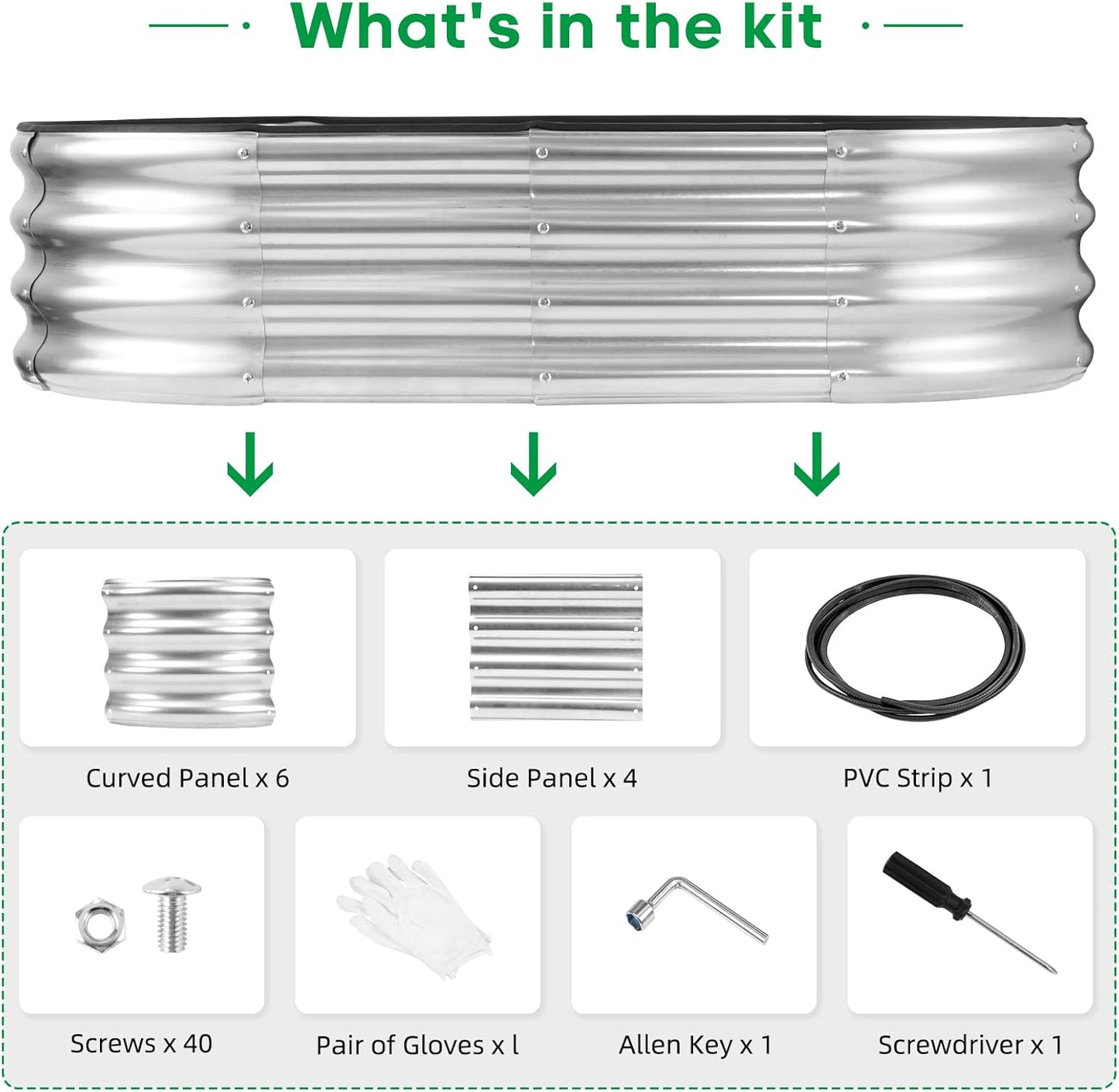 What's in the kit

Curved Panel x 6

Side Panel x 4

PVC Strip x 1

Screws x 40

Pair of Gloves x l

Allen Key x 1

Screwdriver x 1