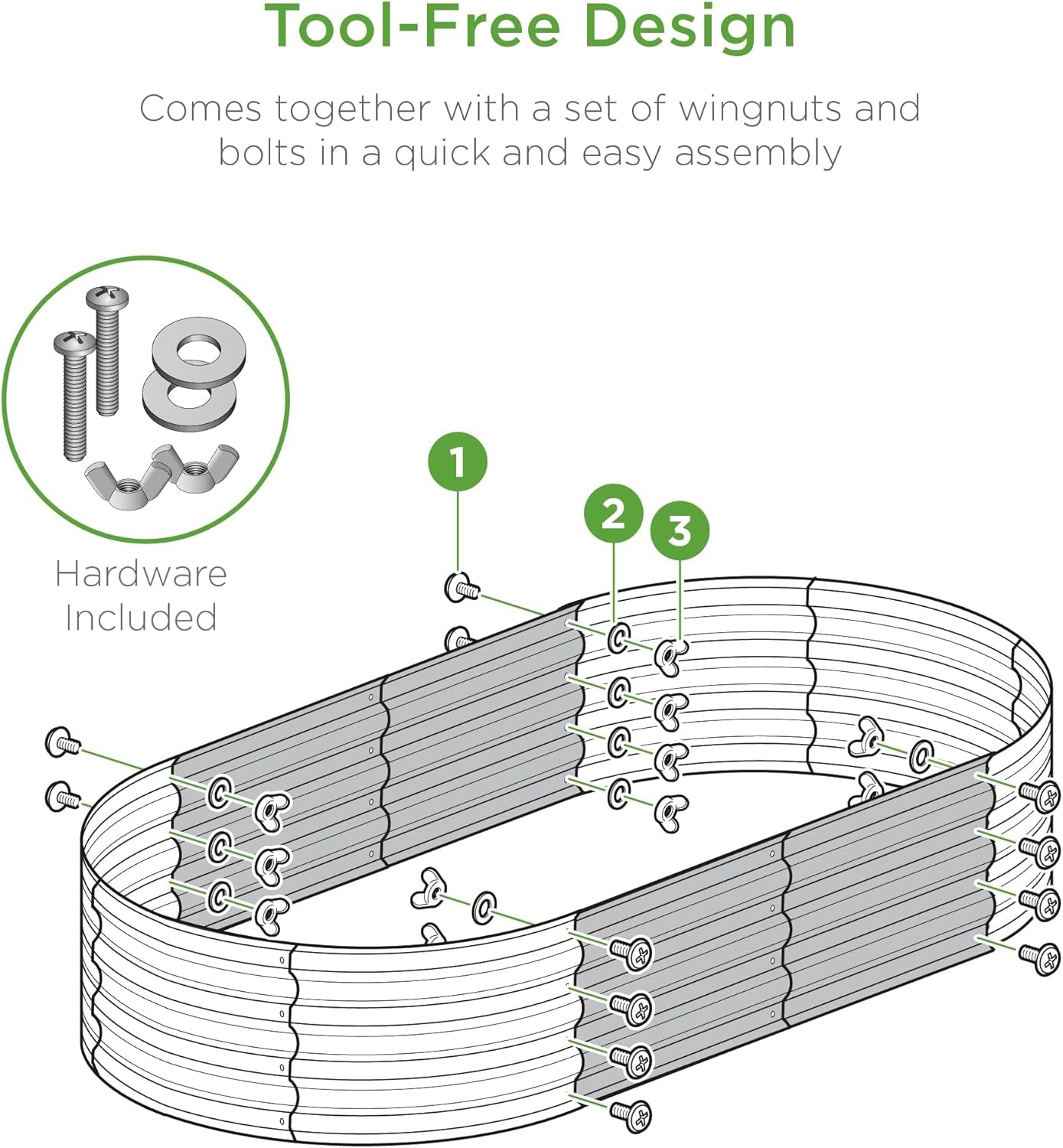 Tool-Free Design

Comes together with a set of wingnuts and bolts in a quick and easy assembly

Hardware Included

1

2

3