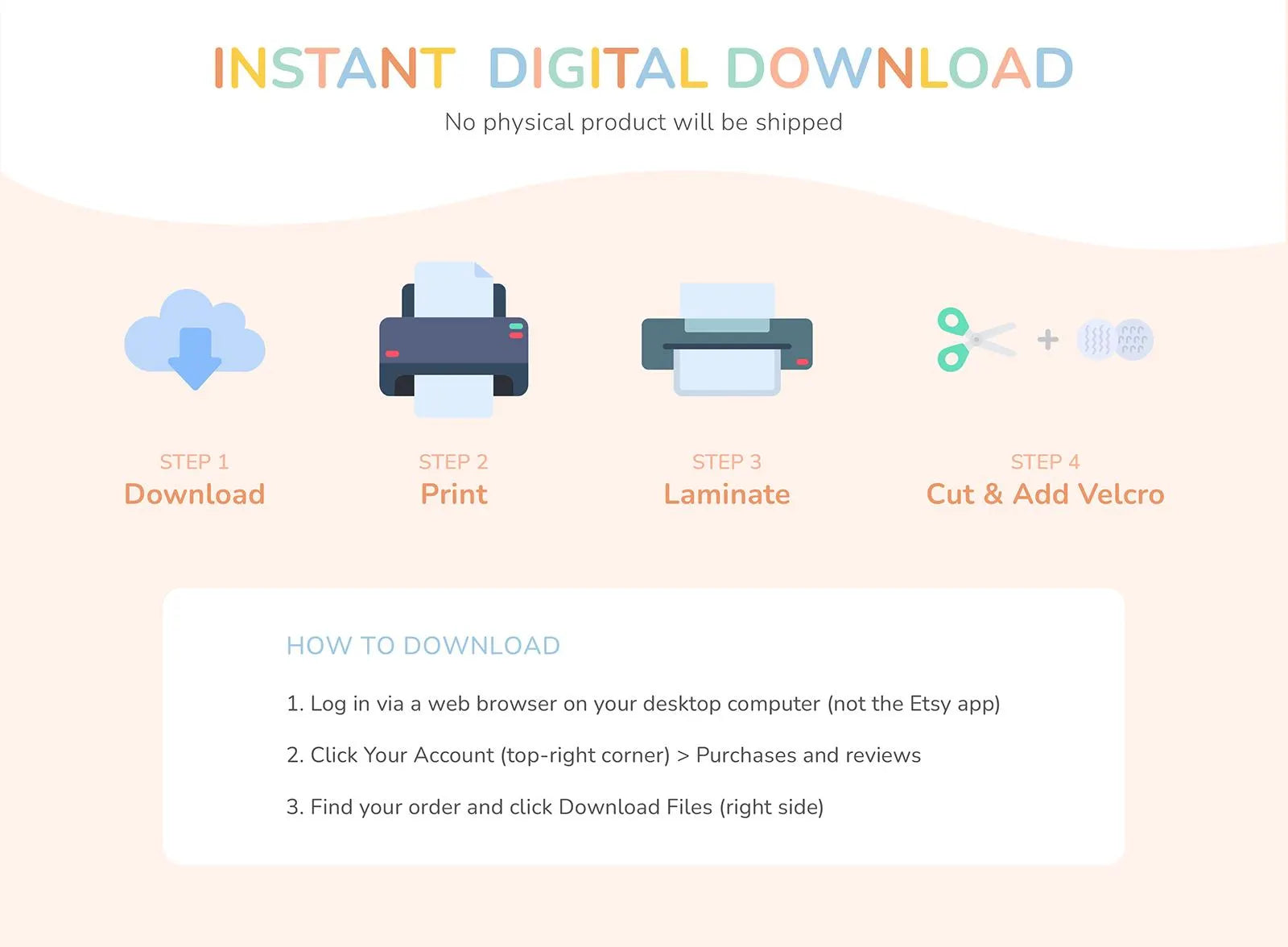 INSTANT DIGITAL DOWNLOAD
No physical product will be shipped

STEP 1
Download

STEP 2
Print

STEP 3
Laminate

STEP 4
Cut & Add Velcro

HOW TO DOWNLOAD

1. Log in via a web browser on your desktop computer (not the Etsy app)

2. Click Your Account (top-right corner) > Purchases and reviews

3. Find your order and click Download Files (right side)