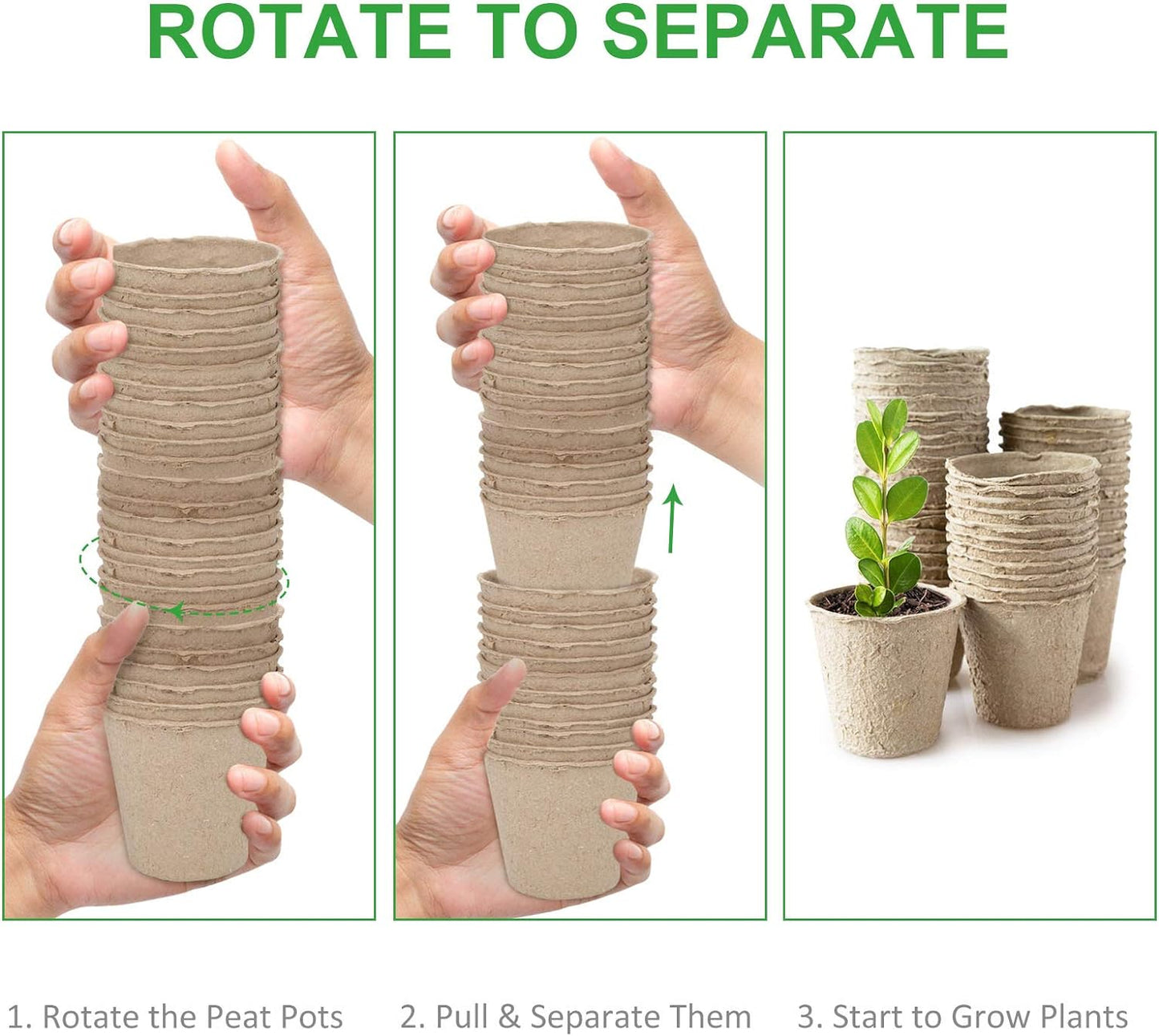 ROTATE TO SEPARATE

1. Rotate the Peat Pots

2. Pull & Separate Them

3. Start to Grow Plants