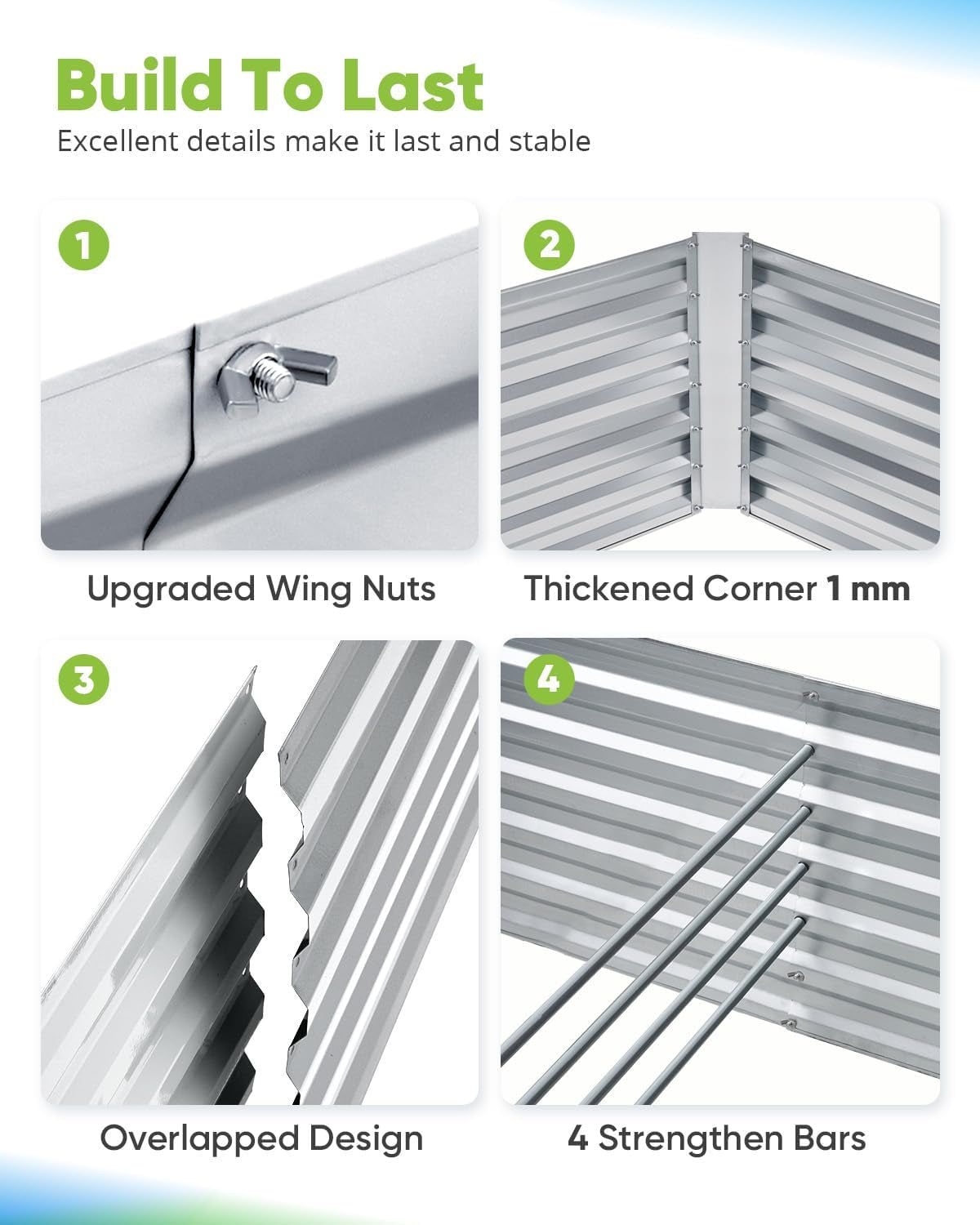 Build To Last

Excellent details make it last and stable

1

Upgraded Wing Nuts

2

Thickened Corner 1 mm

3

Overlapped Design

4

4 Strengthen Bars