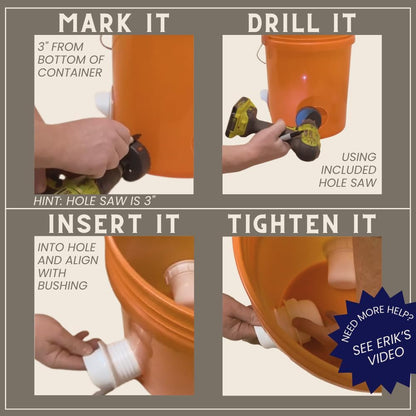 MARK IT

3" FROM BOTTOM OF CONTAINER

HINT: HOLE SAW IS 3"

DRILL IT

USING INCLUDED HOLE SAW

INSERT IT

INTO HOLE AND ALIGN WITH BUSHING

TIGHTEN IT

NEED MORE HELP? SEE ERIK'S VIDEO