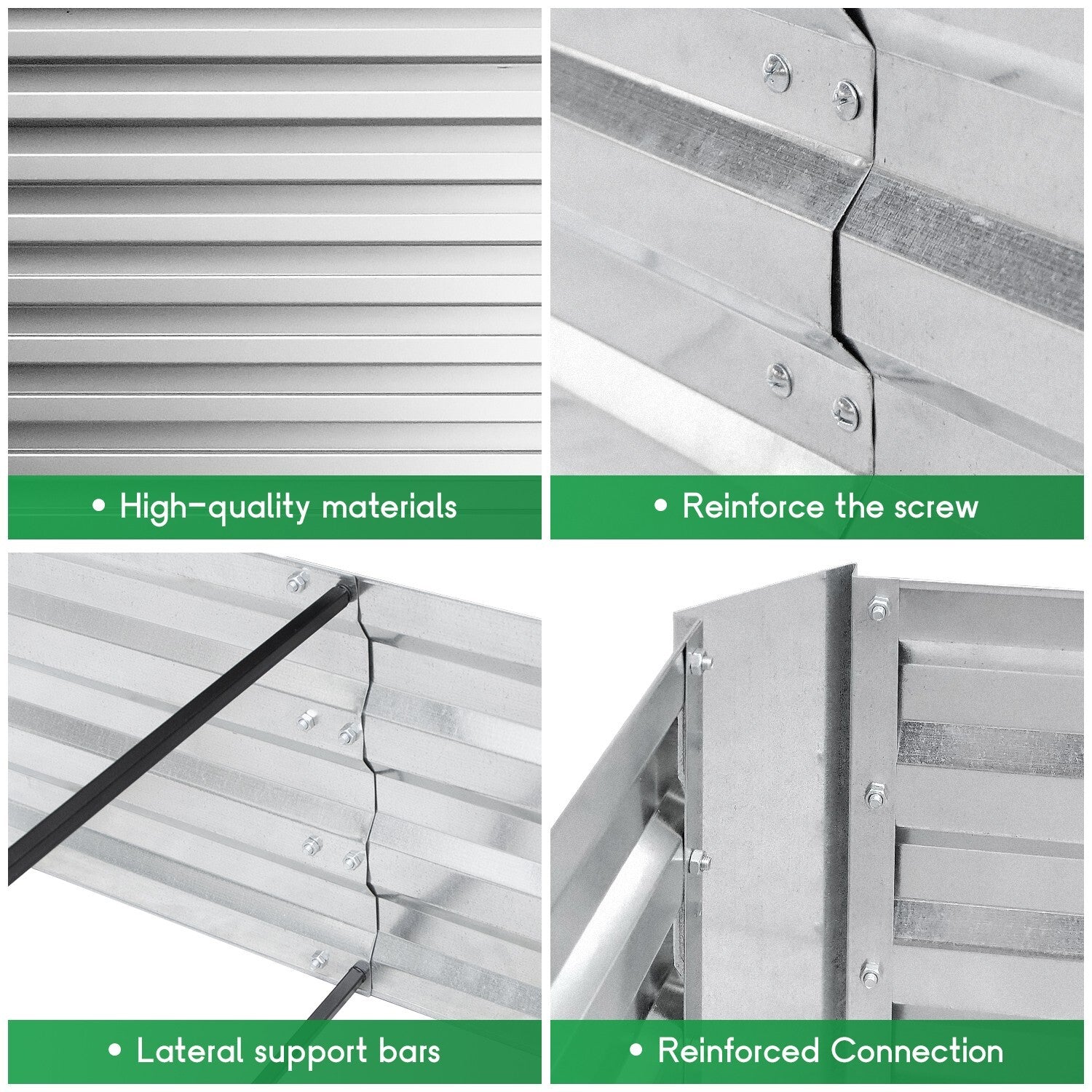 • High-quality materials

• Reinforce the screw

• Lateral support bars

• Reinforced Connection