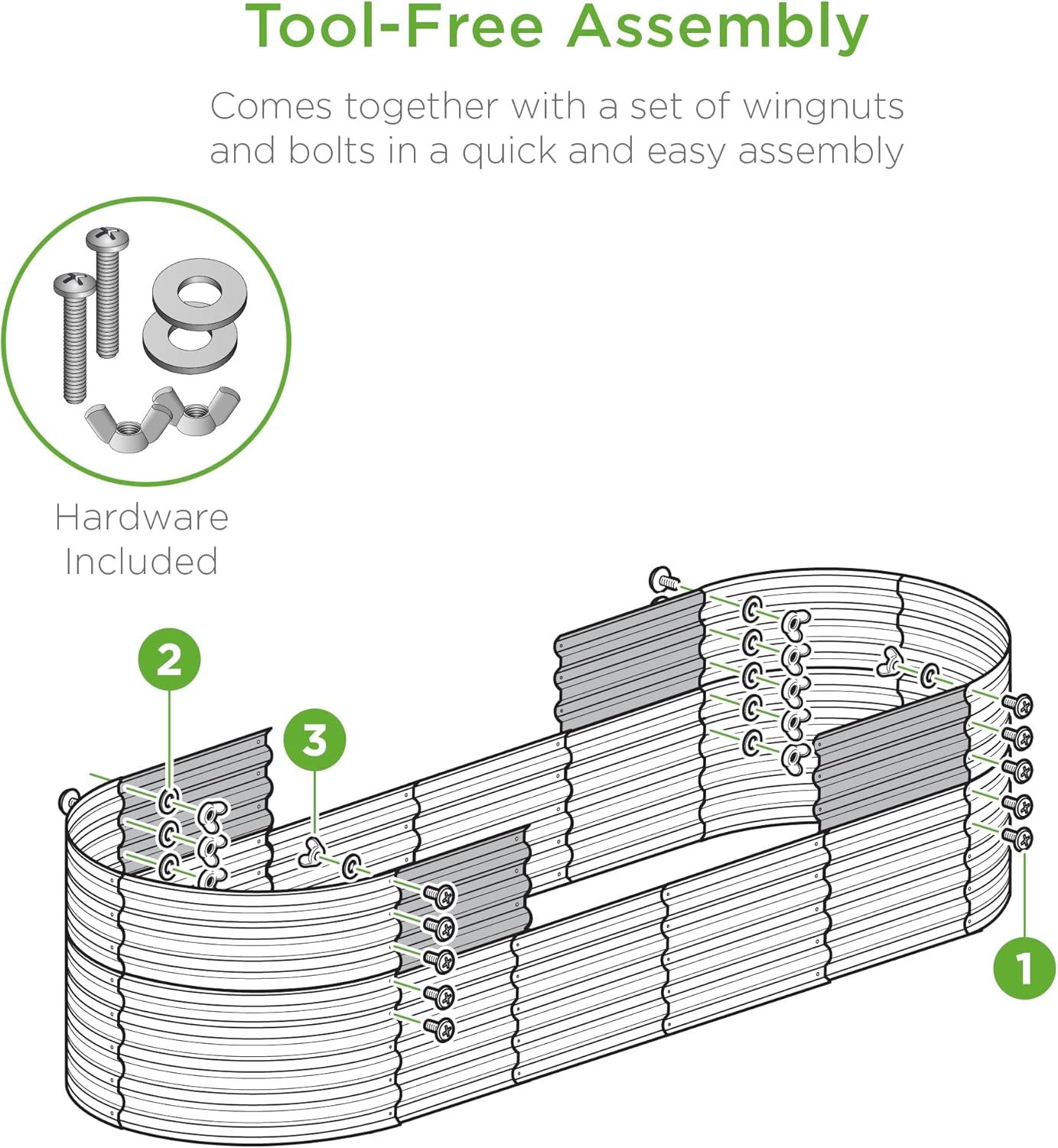 Tool-Free Assembly

Comes together with a set of wingnuts and bolts in a quick and easy assembly

Hardware Included

2

3

1