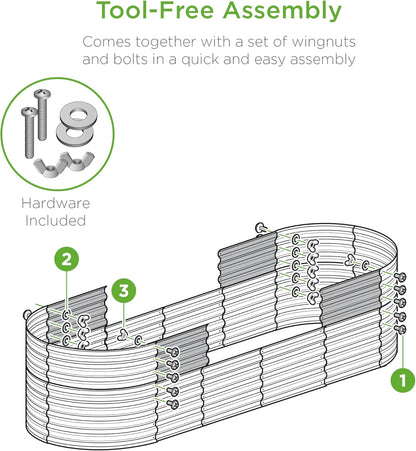 Tool-Free Assembly

Comes together with a set of wingnuts and bolts in a quick and easy assembly

Hardware Included

2

3

1