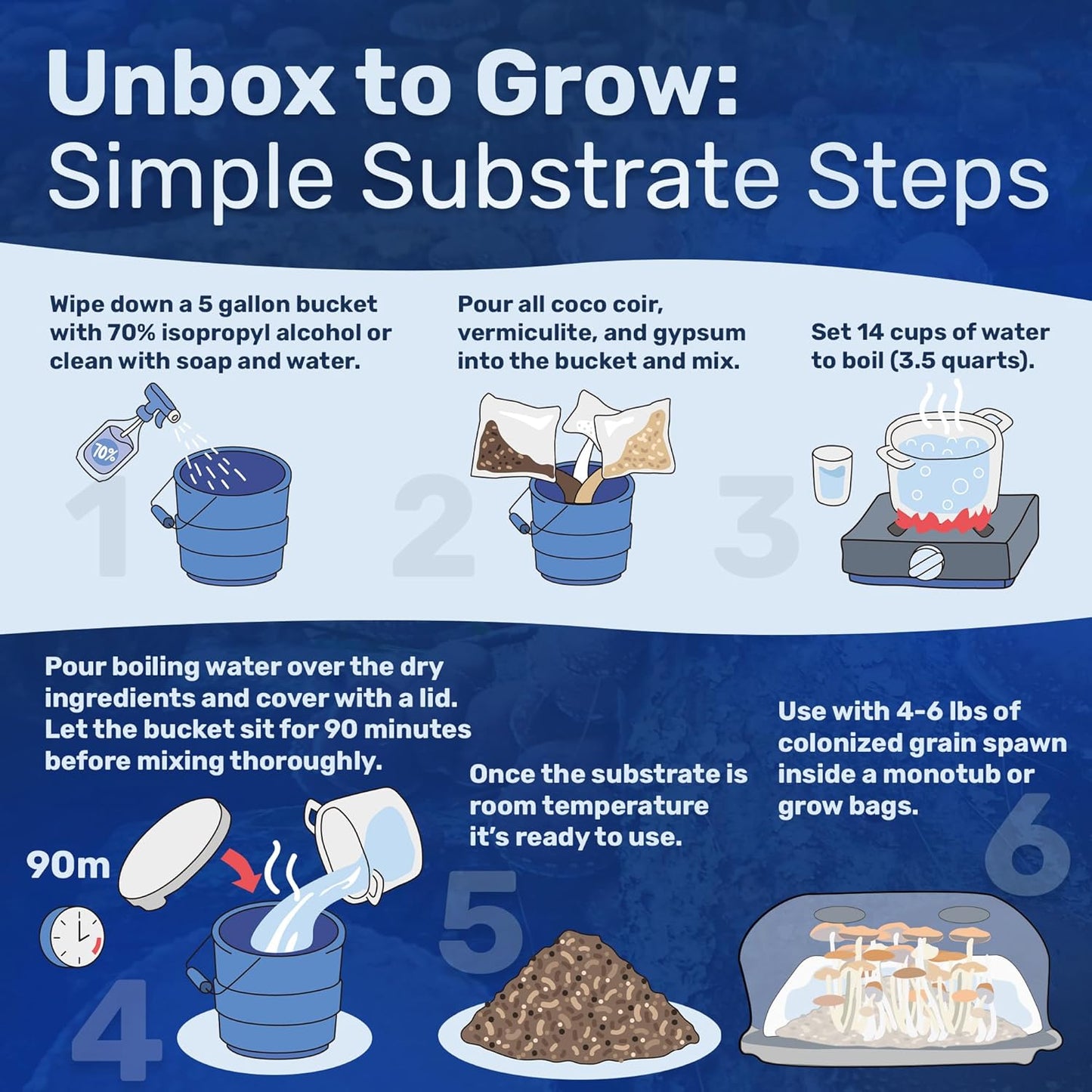 Unbox to Grow:
Simple Substrate Steps

Wipe down a 5 gallon bucket with 70% isopropyl alcohol or clean with soap and water.

70%

1

Pour all coco coir, vermiculite, and gypsum into the bucket and mix.

2

Set 14 cups of water to boil (3.5 quarts).

3

Pour boiling water over the dry ingredients and cover with a lid. Let the bucket sit for 90 minutes before mixing thoroughly.

90m

4

Once the substrate is room temperature it's ready to use.

5

Use with 4-6 lbs of colonized grain spawn inside a monotub or grow bags.

6