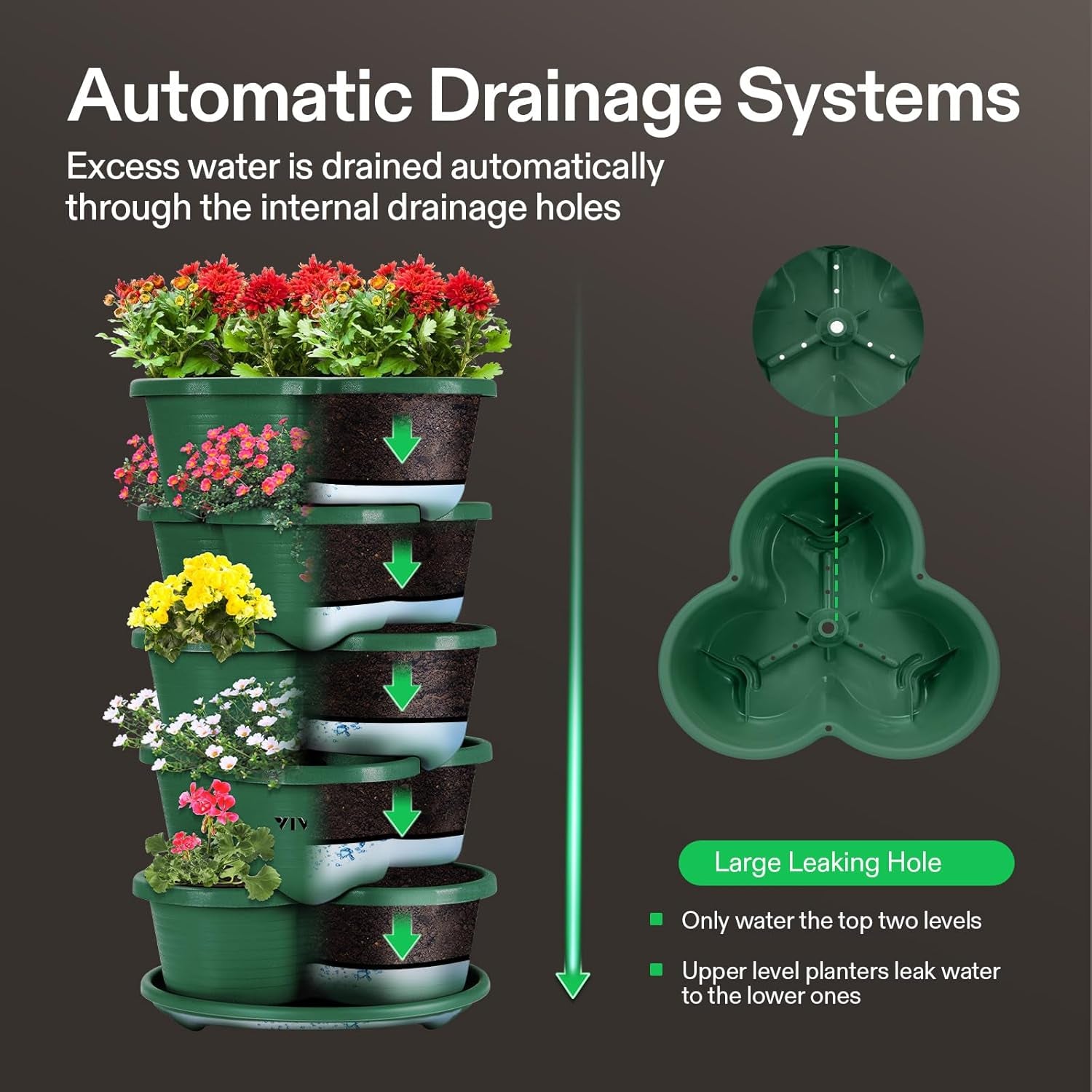 Automatic Drainage Systems

Excess water is drained automatically through the internal drainage holes

VIV

Large Leaking Hole

Only water the top two levels

Upper level planters leak water to the lower ones