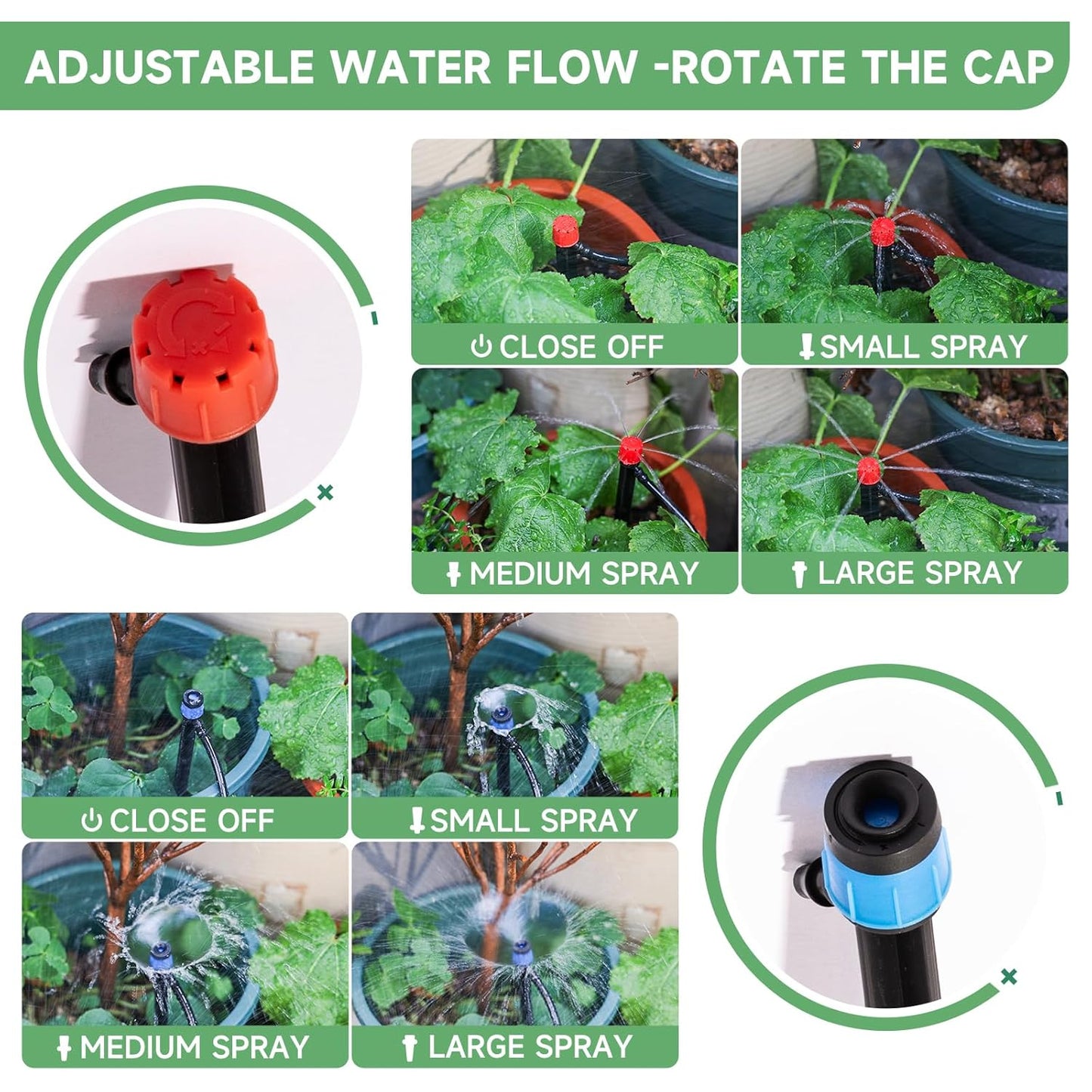 ADJUSTABLE WATER FLOW -ROTATE THE CAP

CLOSE OFF

SMALL SPRAY

MEDIUM SPRAY

LARGE SPRAY

CLOSE OFF

SMALL SPRAY

MEDIUM SPRAY

LARGE SPRAY