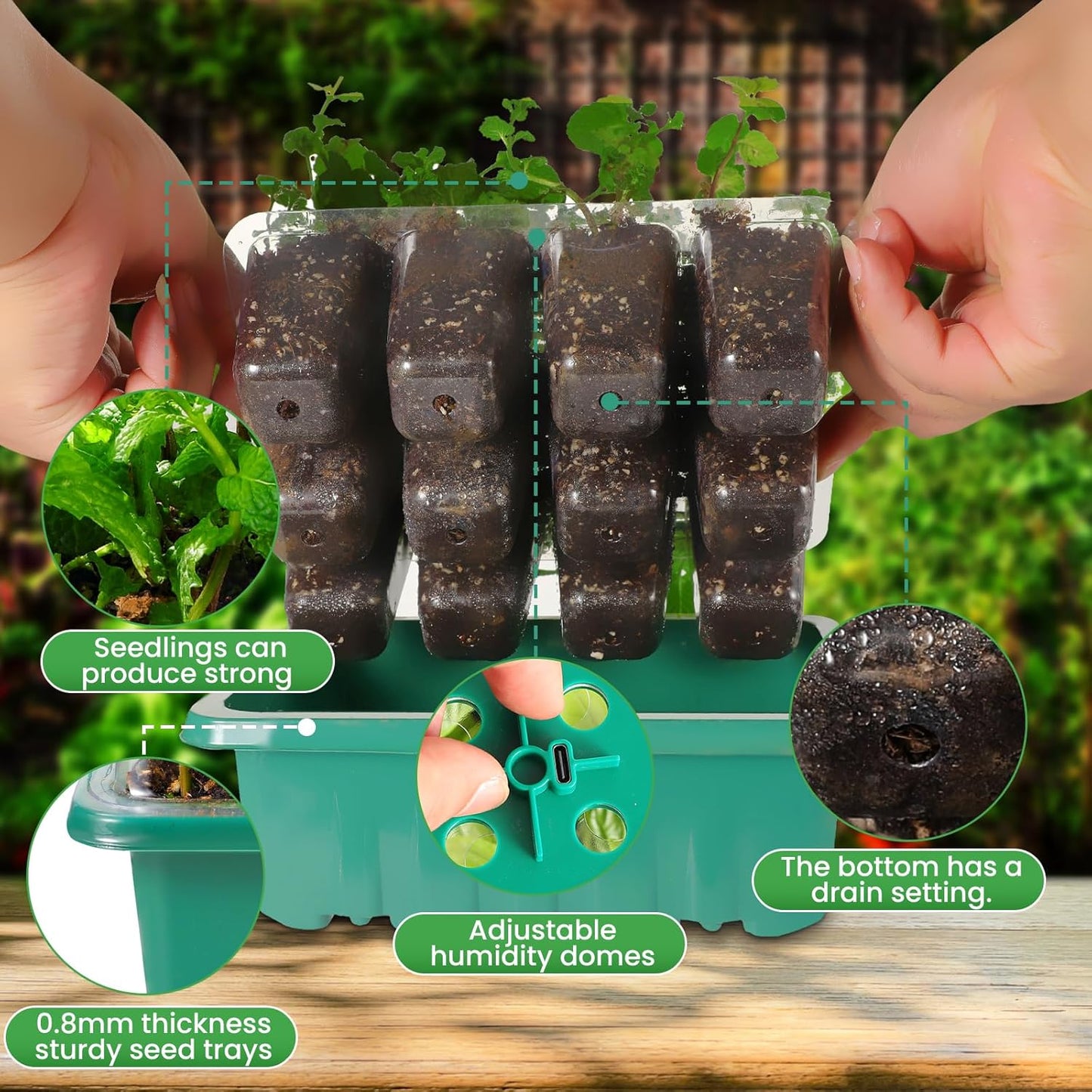 Seedlings can produce strong

The bottom has a drain setting.

Adjustable humidity domes

0.8mm thickness sturdy seed trays