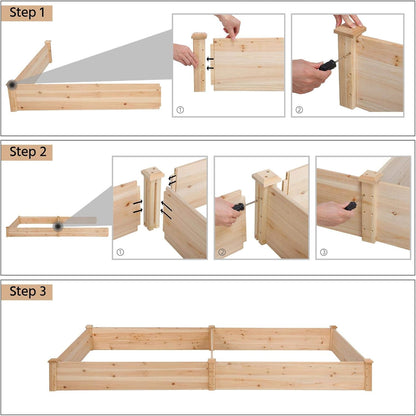 Step 1

①

②

Step 2

①

②

③

Step 3