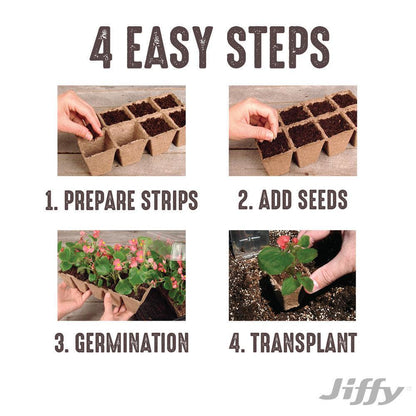 4 EASY STEPS

1. PREPARE STRIPS

2. ADD SEEDS

3. GERMINATION

4. TRANSPLANT

Jiffy