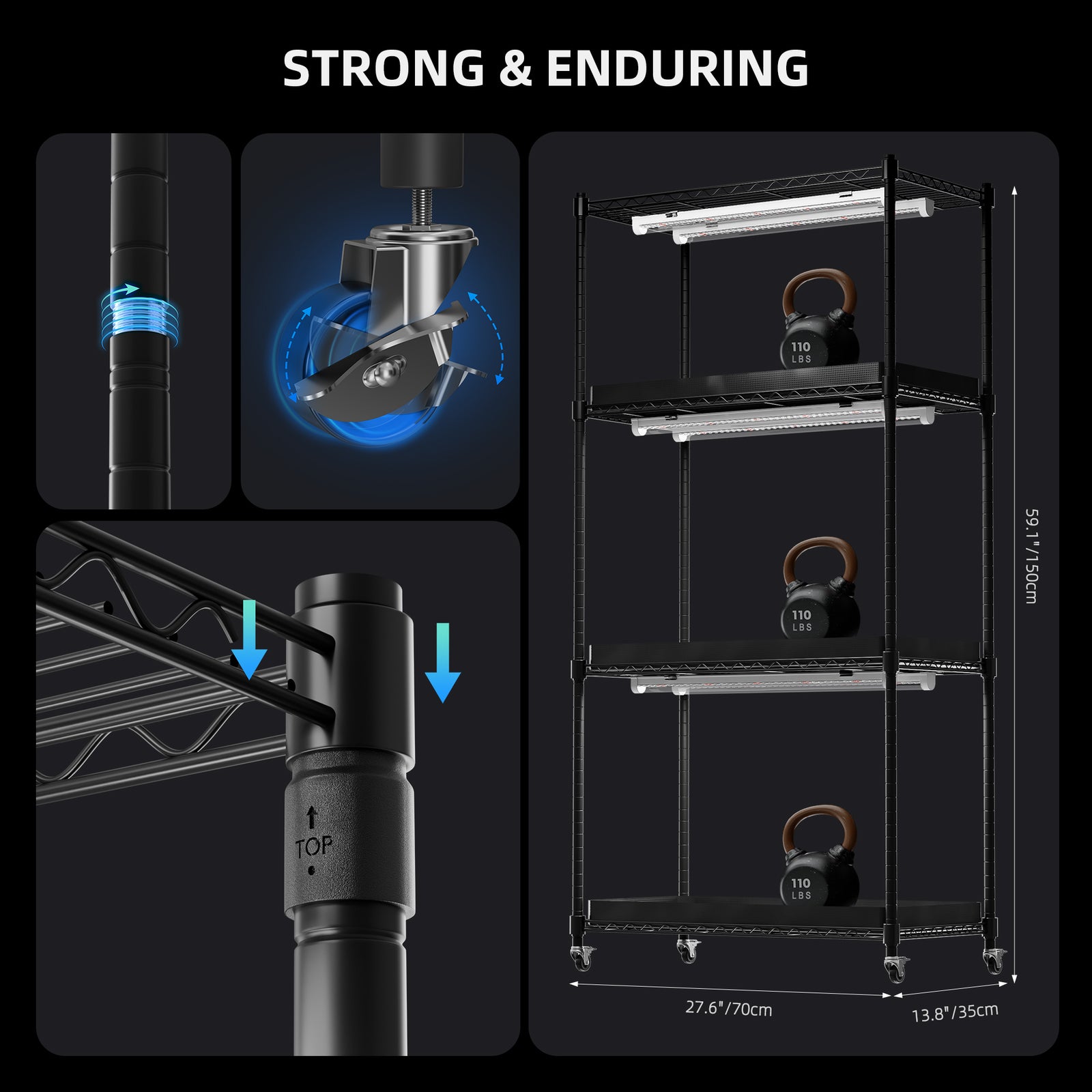 STRONG & ENDURING

TOP

110 LBS

110 LBS

110 LBS

59.1"/150cm

27.6"/70cm

13.8"/35cm