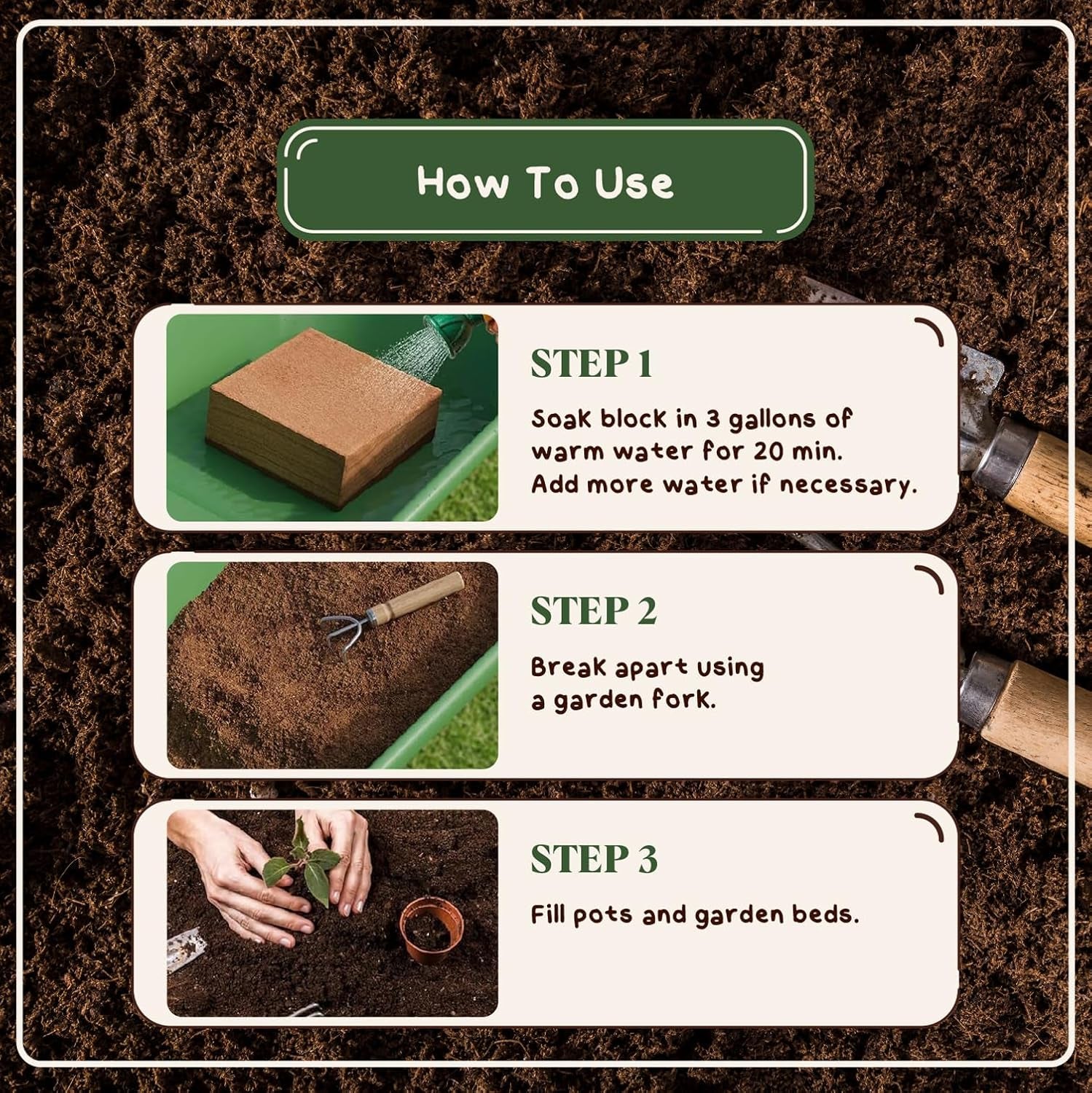 How To Use

STEP 1

Soak block in 3 gallons of warm water for 20 min. Add more water if necessary.

STEP 2

Break apart using a garden fork.

STEP 3

Fill pots and garden beds.