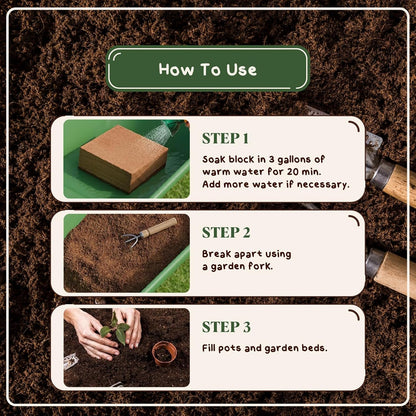 How To Use

STEP 1

Soak block in 3 gallons of warm water for 20 min. Add more water if necessary.

STEP 2

Break apart using a garden fork.

STEP 3

Fill pots and garden beds.