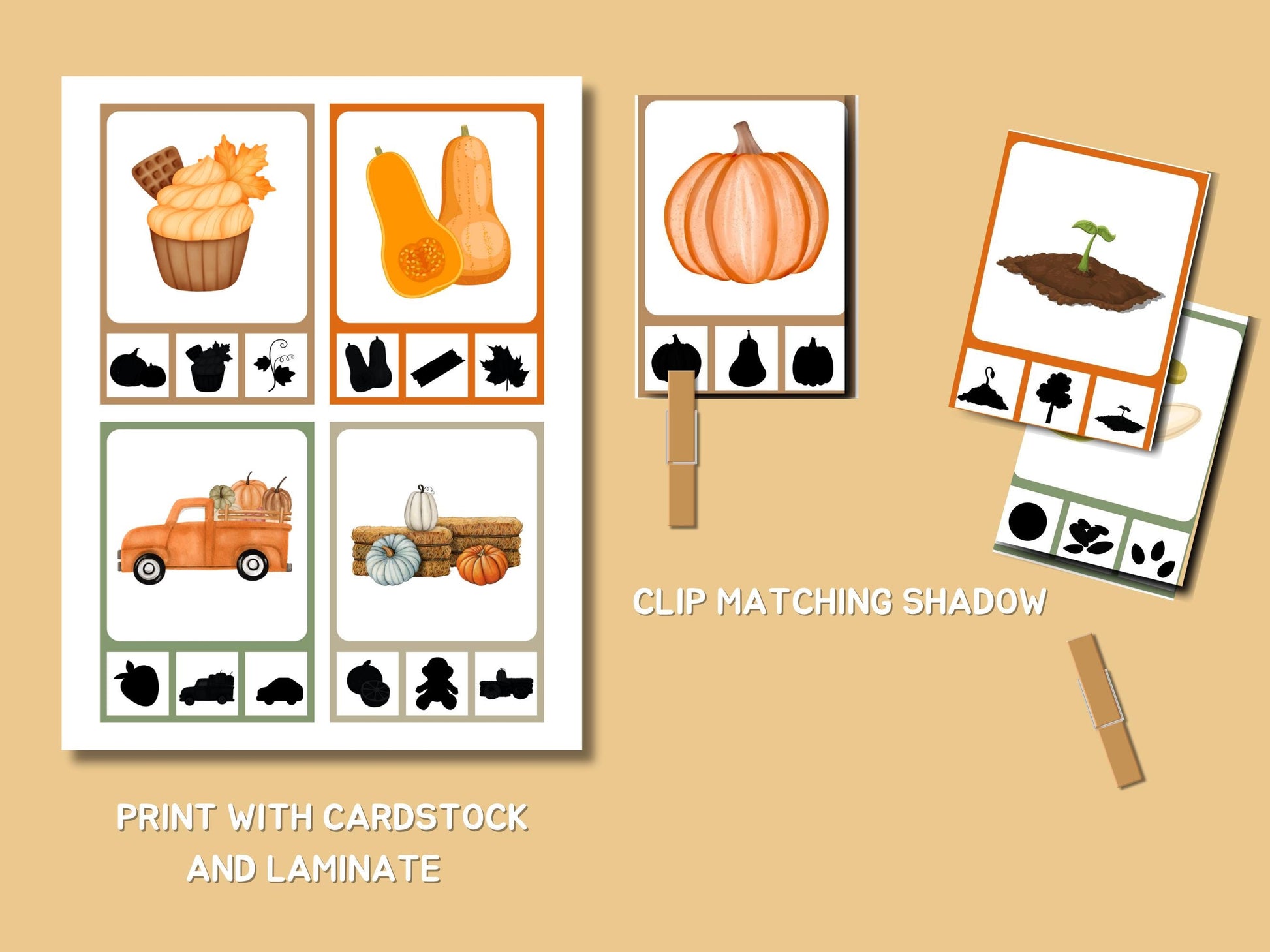 CLIP MATCHING SHADOW

PRINT WITH CARDSTOCK AND LAMINATE